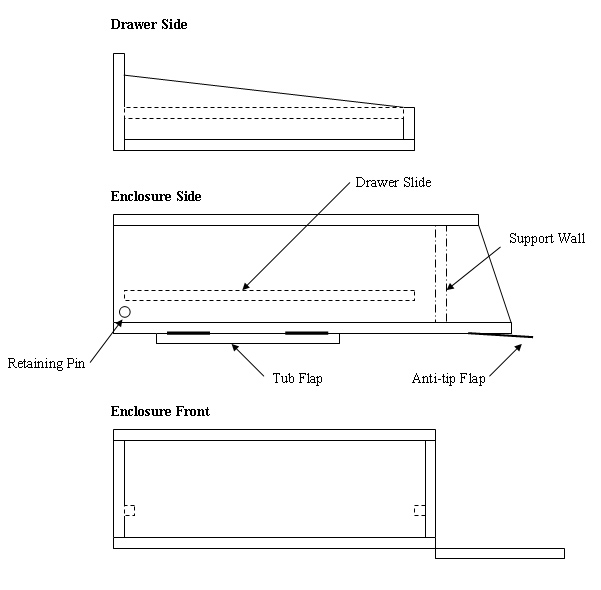 Drawer Side

Enclosure Side

Drawer Slide

Support Wall

Retaining Pin

Tub Flap

Anti-tip Flap

Enclosure Front