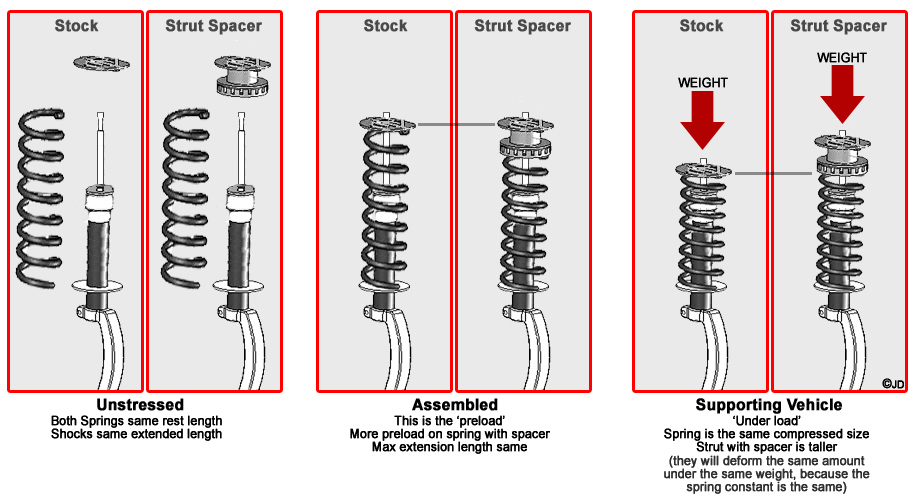 Stock

Strut Spacer

Unstressed
Both Springs same rest length
Shocks same extended length

Stock

Strut Spacer

Assembled
This is the 'preload'
More preload on spring with spacer
Max extension length same

Stock

WEIGHT

Strut Spacer

WEIGHT

©JD

Supporting Vehicle
'Under load'
Spring is the same compressed size
Strut with spacer is taller
(they will deform the same amount under the same weight, because the spring constant is the same)